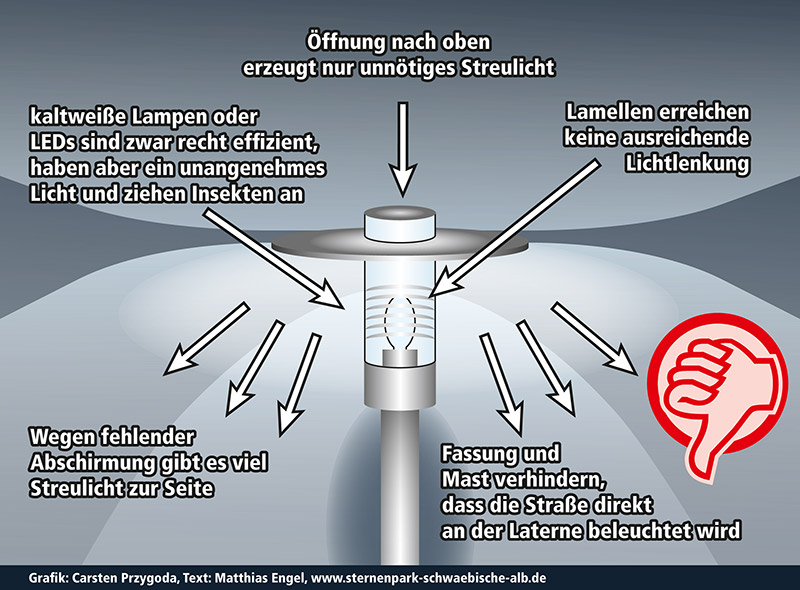 Öffnung nach oben
erzeugt nur unnötiges Streulicht

kaltweiße Lampen oder LEDs sind zwar recht effizient, haben aber ein unangenehmes Licht und ziehen Insekten an

Lamellen erreichen keine ausreichende Lichtlenkung

Wegen fehlender Abschirmung gibt es viel Streulicht zur Seite

Fassung und Mast verhindern, dass die Straße direkt an der Laterne beleuchtet wird

Grafik: Carsten Przygoda, Text: Matthias Engel, www.sternenpark-schwaebische-alb.de